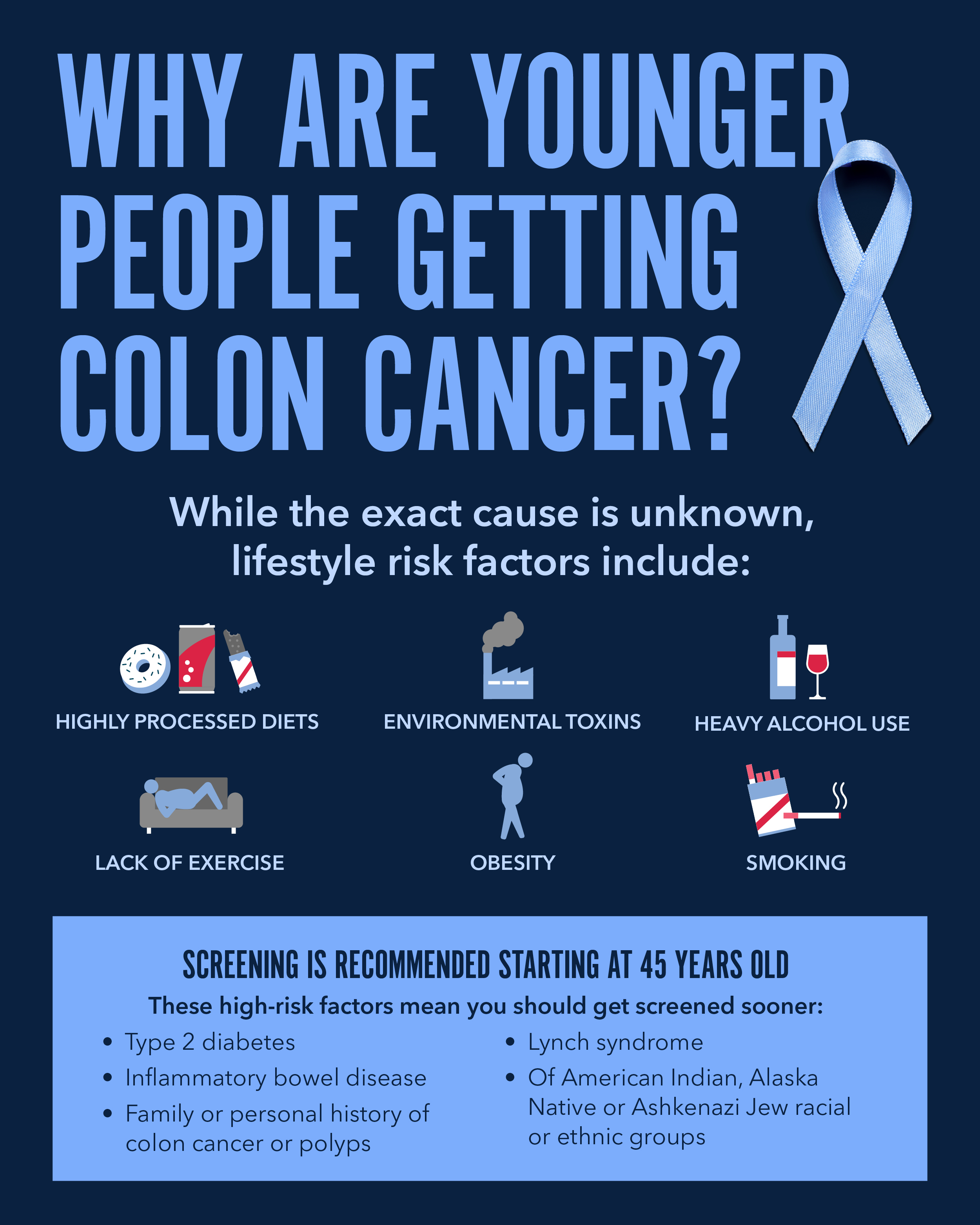 WHY ARE YOUNGER PEOPLE GETTING COLON CANCER?

While the exact cause is unknown, lifestyle risk factors include:

HIGHLY PROCESSED DIETS

ENVIRONMENTAL TOXINS

HEAVY ALCOHOL USE

LACK OF EXERCISE

OBESITY

SMOKING

SCREENING IS RECOMMENDED STARTING AT 45 YEARS OLD

These high-risk factors mean you should get screened sooner:

• Type 2 diabetes
• Inflammatory bowel disease
• Family or personal history of colon cancer or polyps

• Lynch syndrome
• Of American Indian, Alaska Native or Ashkenazi Jew racial or ethnic groups